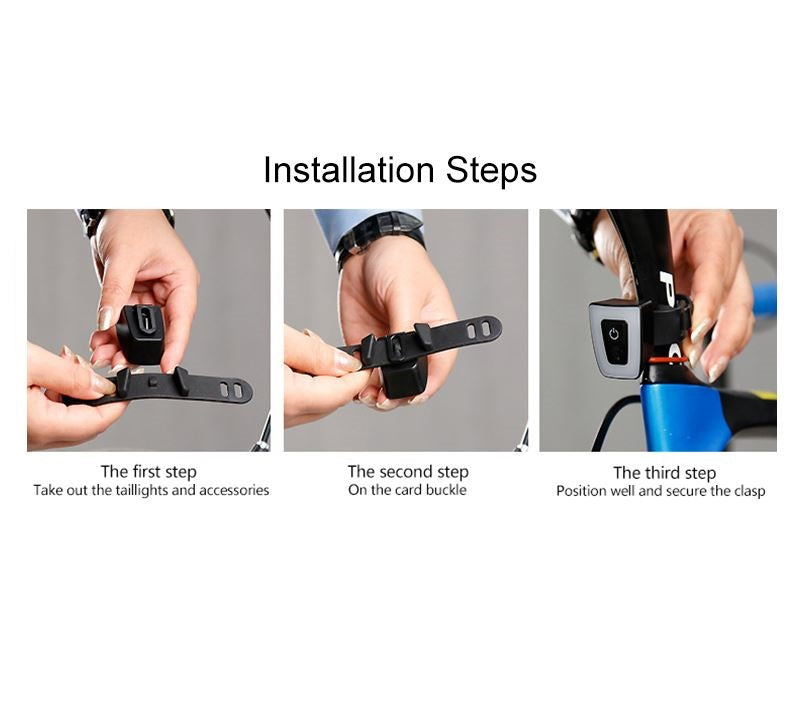 Installation Steps

The first step
Take out the taillights and accessories

The second step
On the card buckle

The third step
Position well and secure the clasp